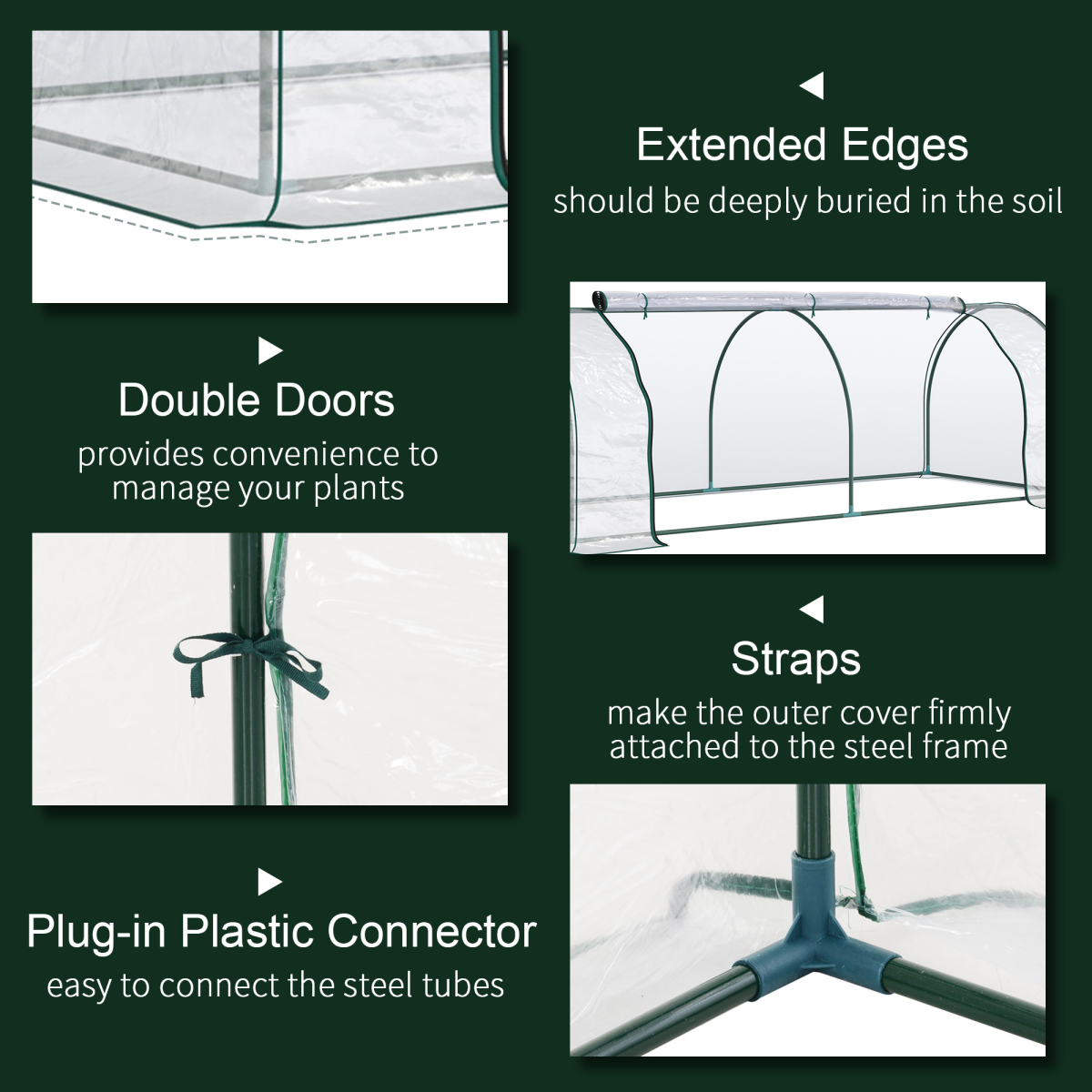 Extended Edges
should be deeply buried in the soil

Double Doors
provides convenience to manage your plants

Straps
make the outer cover firmly attached to the steel frame

Plug-in Plastic Connector
easy to connect the steel tubes