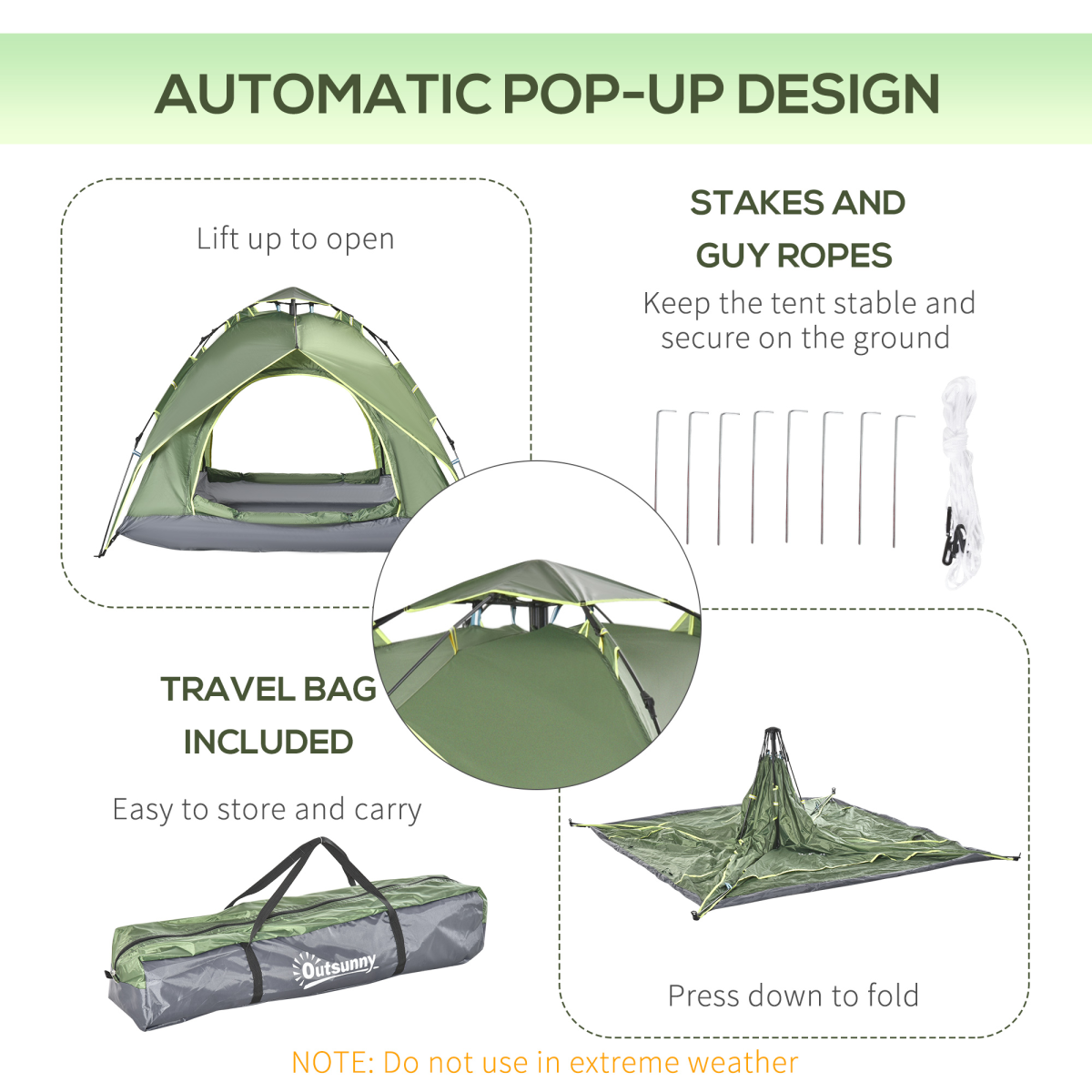 AUTOMATIC POP-UP DESIGN

Lift up to open

STAKES AND GUY ROPES

Keep the tent stable and secure on the ground

TRAVEL BAG INCLUDED

Easy to store and carry

Outsunny

Press down to fold

NOTE: Do not use in extreme weather