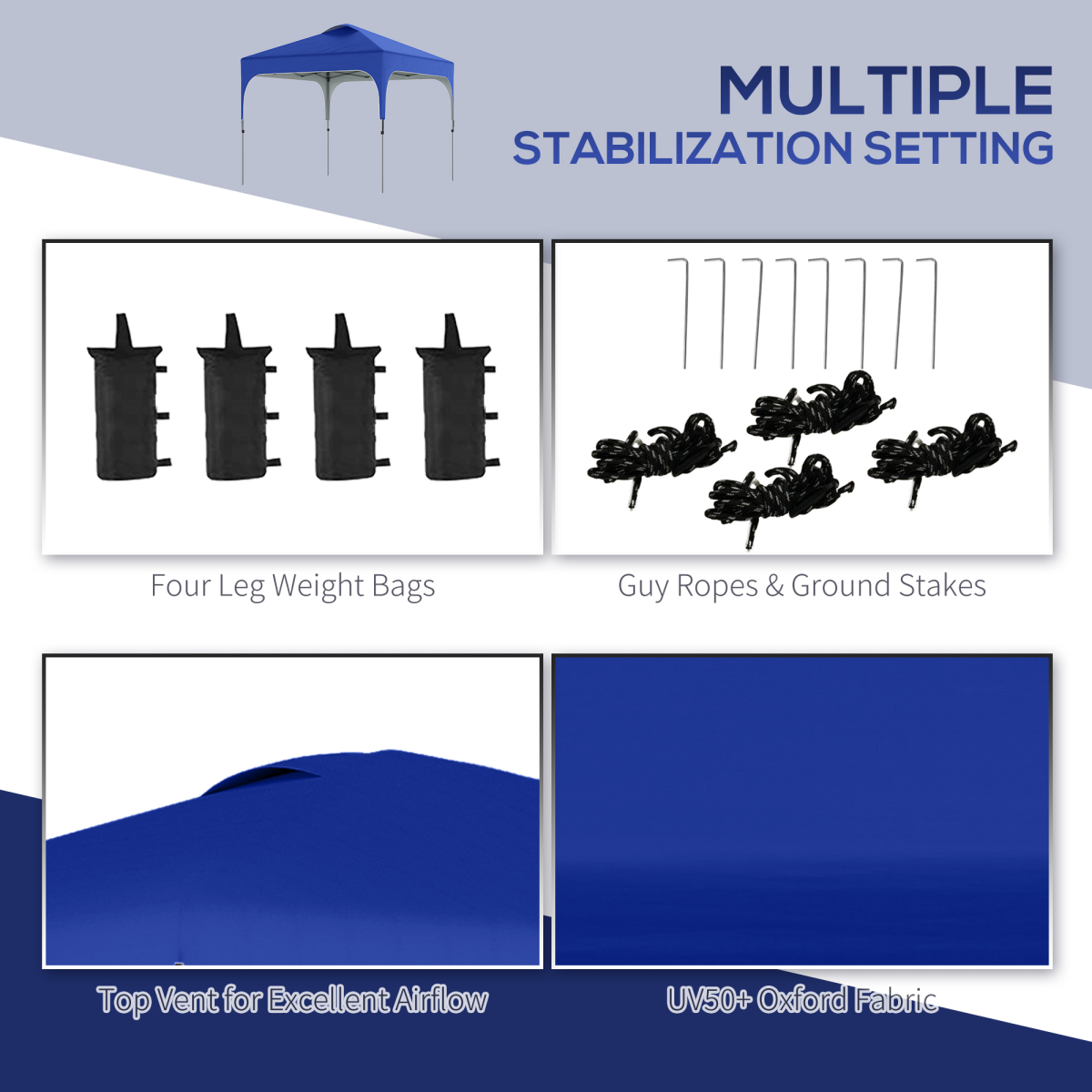 MULTIPLE
STABILIZATION SETTING

Four Leg Weight Bags

Guy Ropes & Ground Stakes

Top Vent for Excellent Airflow

UV50+ Oxford Fabric